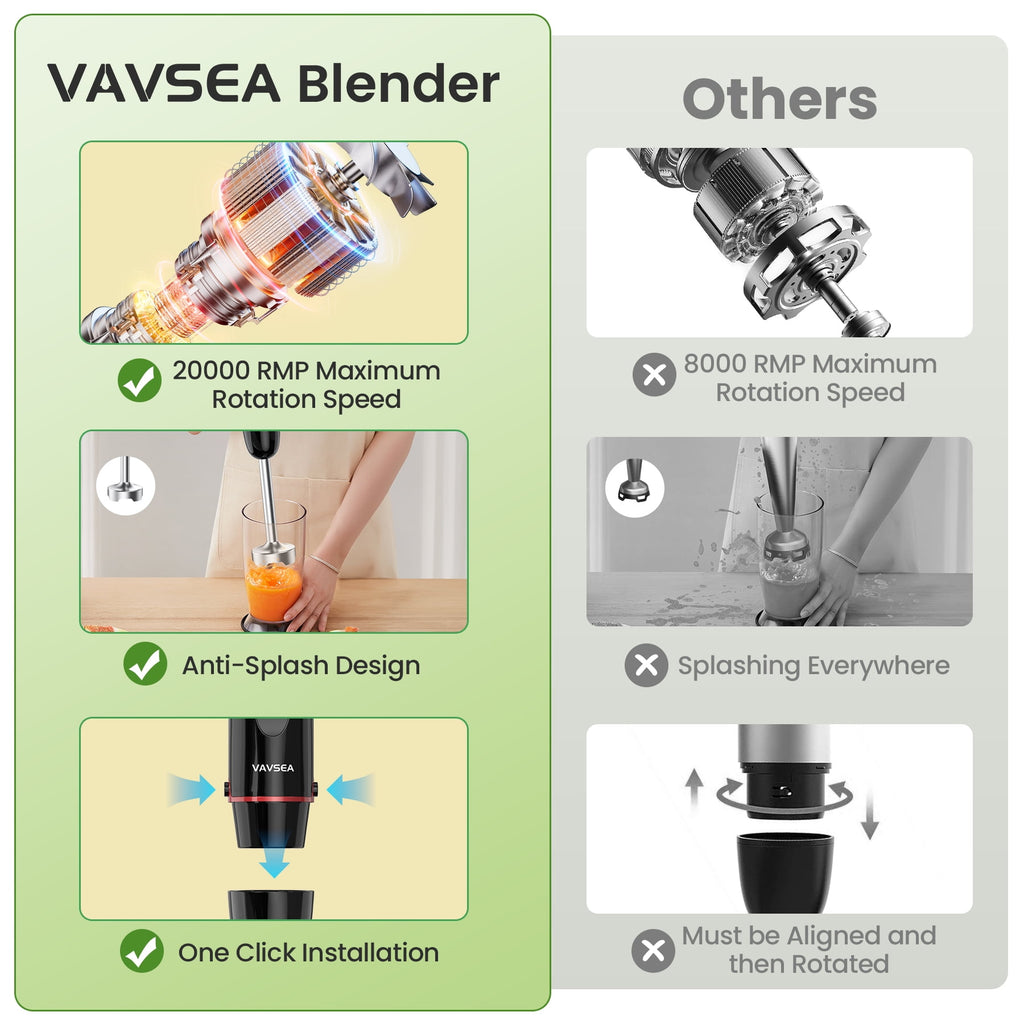 VAVSEA Blender

20000 RMP Maximum Rotation Speed

Anti-Splash Design

VAVSEA

One Click Installation

Others

8000 RMP Maximum Rotation Speed

Splashing Everywhere

Must be Aligned and then Rotated